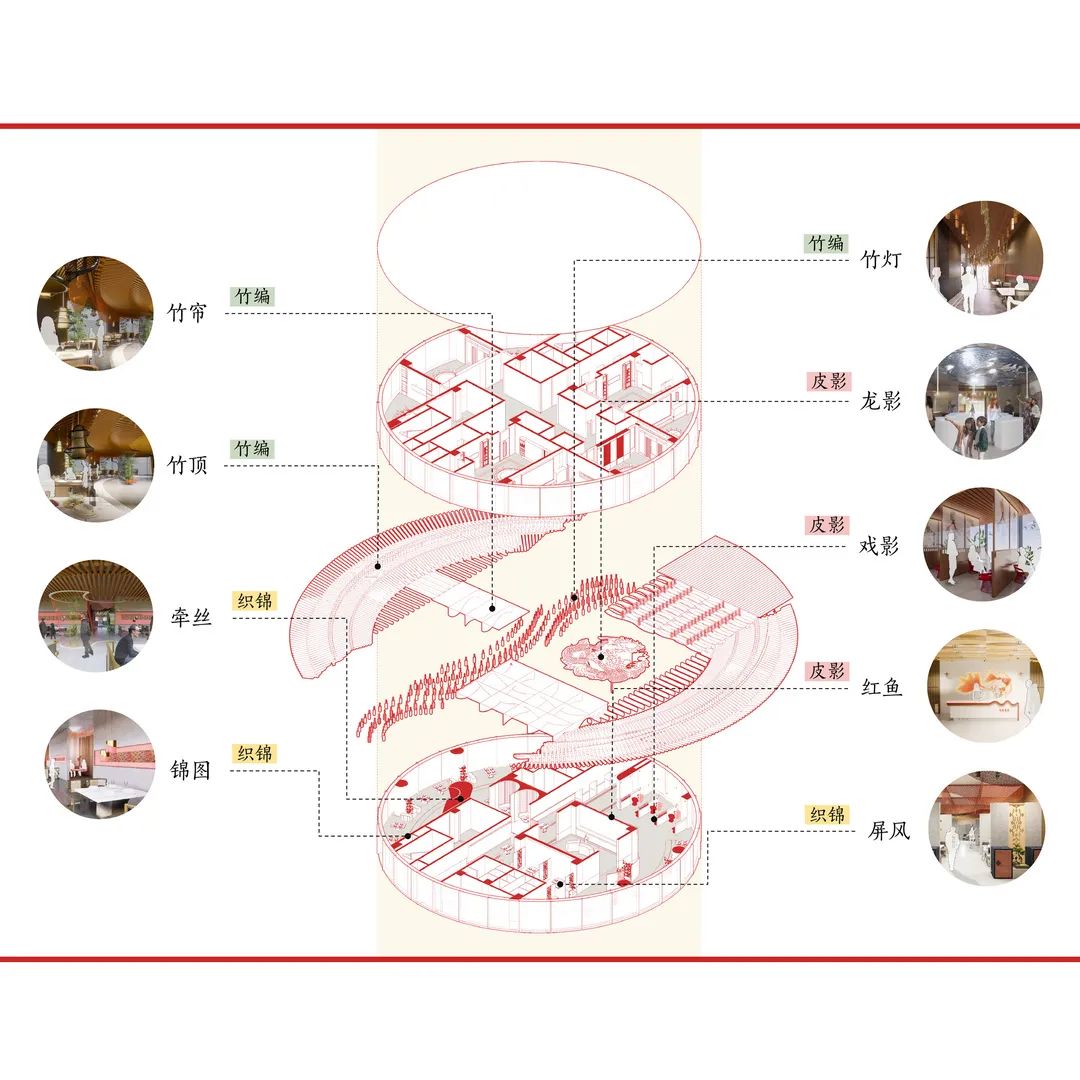 竹编
竹帘

竹编
竹顶

织锦
牵丝

织锦
锦图

竹编
竹灯

皮影
龙影

皮影
戏影

皮影
红鱼

织锦
屏风