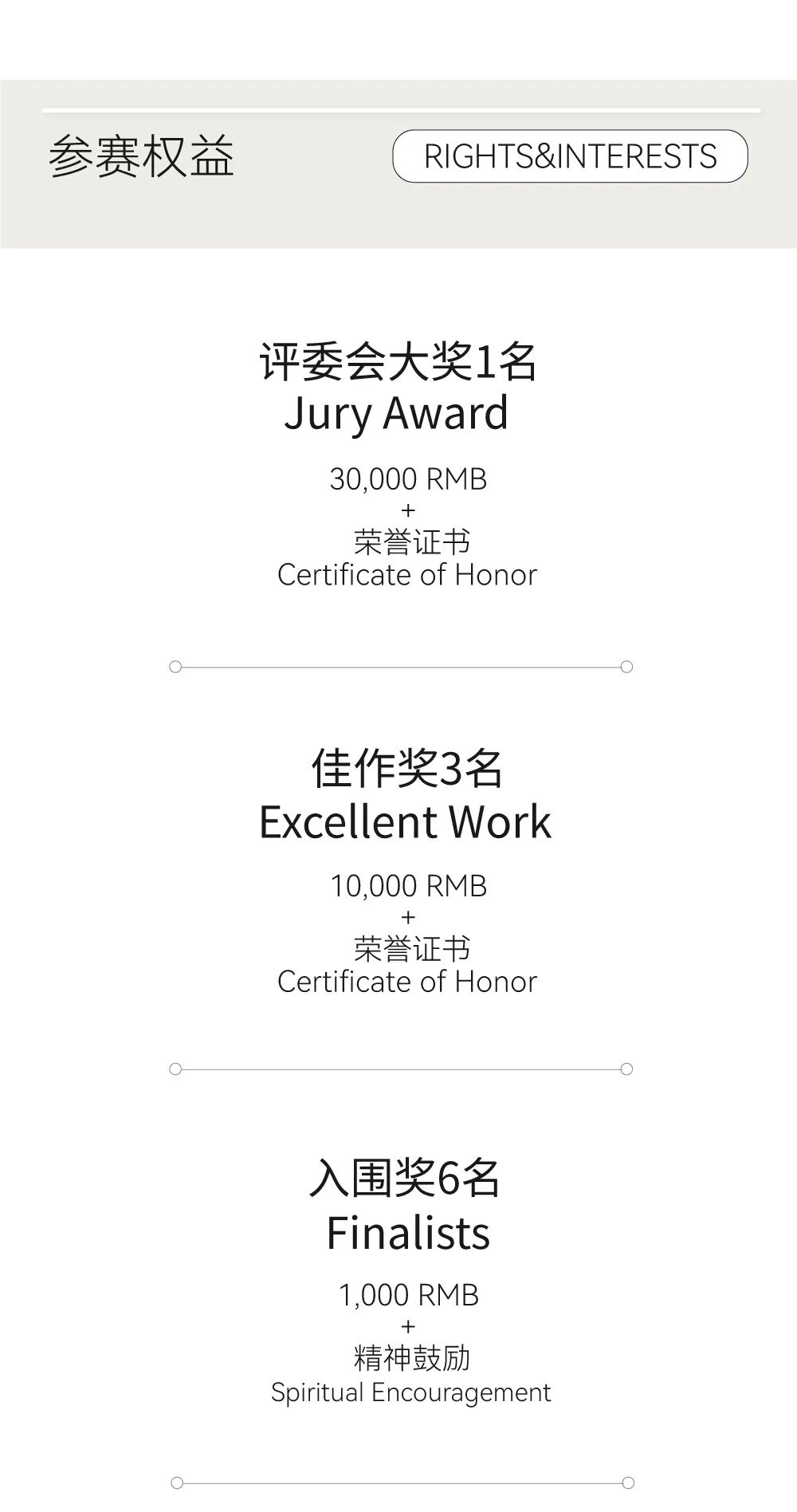 参赛权益

RIGHTS&INTERESTS

评委会大奖1名
Jury Award

30,000 RMB
+
荣誉证书
Certificate of Honor

佳作奖3名
Excellent Work

10,000 RMB
+
荣誉证书
Certificate of Honor

入围奖6名
Finalists

1,000 RMB
+
精神鼓励
Spiritual Encouragement